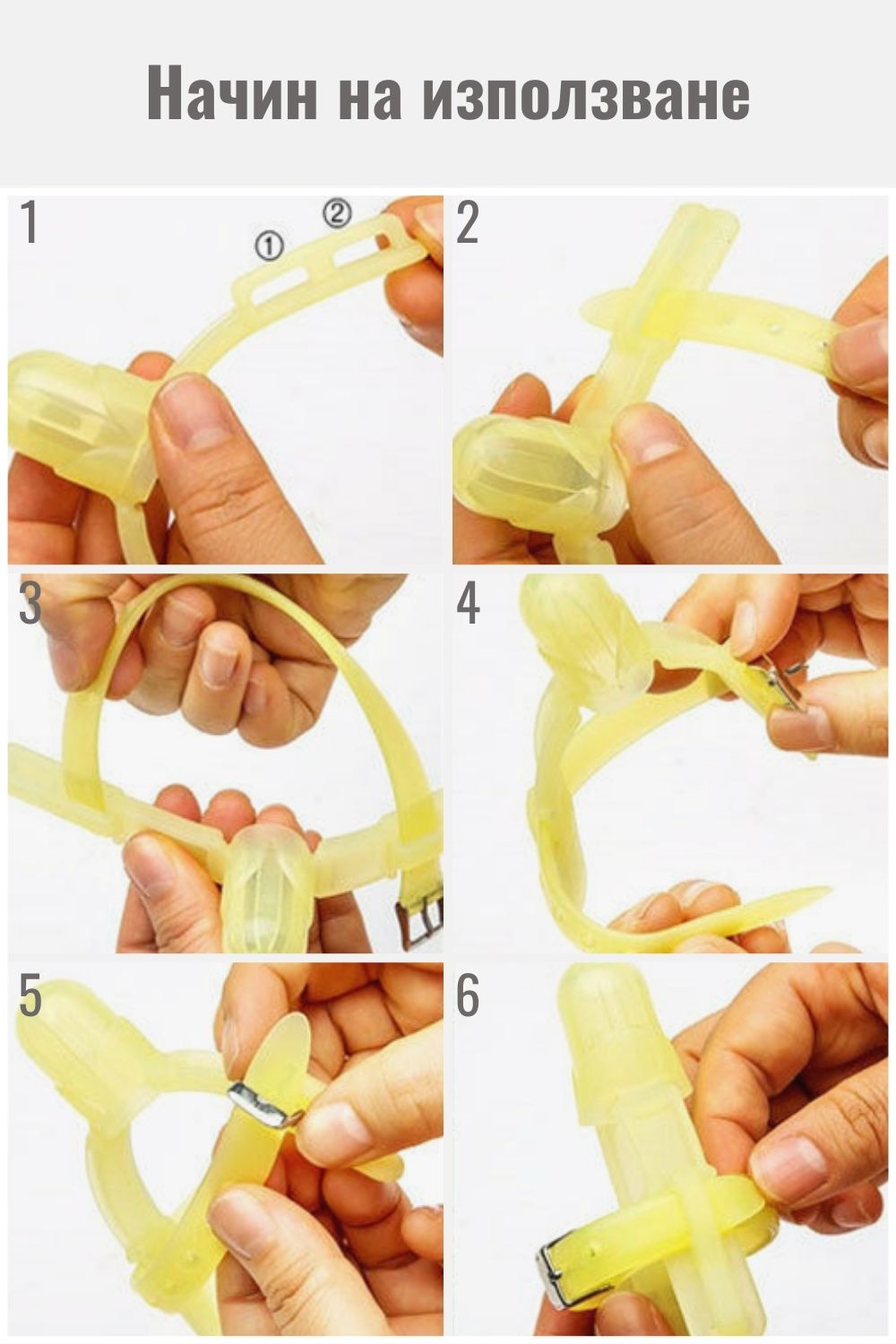 Начин на използване

1

①

②

2

3

4

5

6